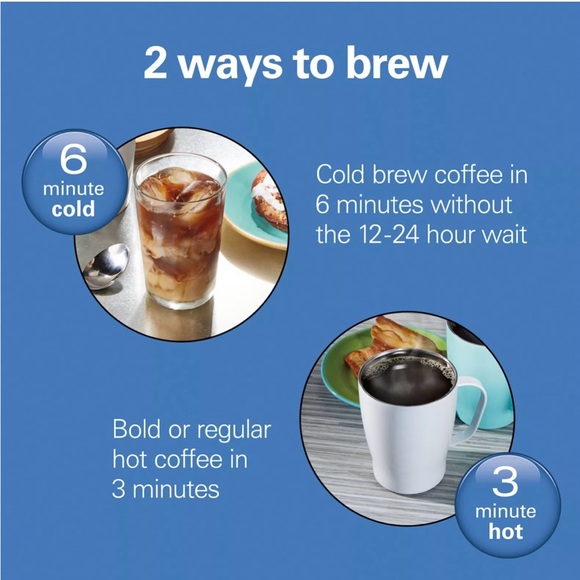 2 ways to brew

6
minute
cold

Cold brew coffee in 6 minutes without the 12-24 hour wait

Bold or regular hot coffee in 3 minutes

3
minute
hot